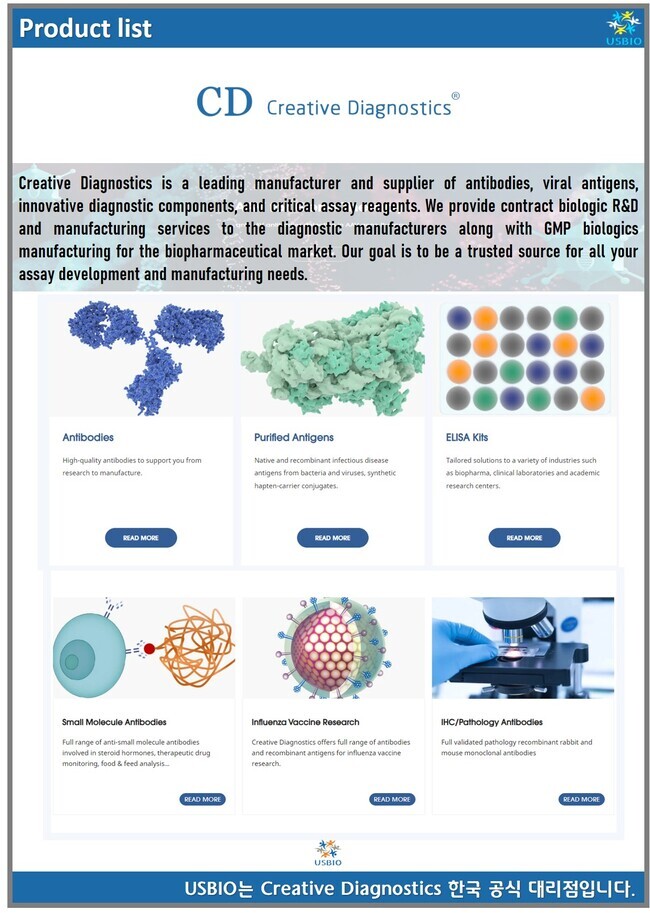 Product list

USBIO

CD Creative Diagnostics®

Creative Diagnostics is a leading manufacturer and supplier of antibodies, viral antigens, innovative diagnostic components, and critical assay reagents. We provide contract biologic R&D and manufacturing services to the diagnostic manufacturers along with GMP biologics manufacturing for the biopharmaceutical market. Our goal is to be a trusted source for all your assay development and manufacturing needs.

Antibodies

High-quality antibodies to support you from research to manufacture.

READ MORE

Purified Antigens

Native and recombinant infectious disease antigens from bacteria and viruses, synthetic hapten-carrier conjugates.

READ MORE

ELISA Kits

Tailored solutions to a variety of industries such as biopharma, clinical laboratories and academic research centers.

READ MORE

Small Molecule Antibodies

Full range of anti-small molecule antibodies involved in steroid hormones, therapeutic drug monitoring, food & feed analysis...

READ MORE

Influenza Vaccine Research

Creative Diagnostics offers full range of antibodies and recombinant antigens for influenza vaccine research.

READ MORE

IHC/Pathology Antibodies

Full validated pathology recombinant rabbit and mouse monoclonal antibodies

READ MORE

USBIO

USBIO는 Creative Diagnostics 한국 공식 대리점입니다.